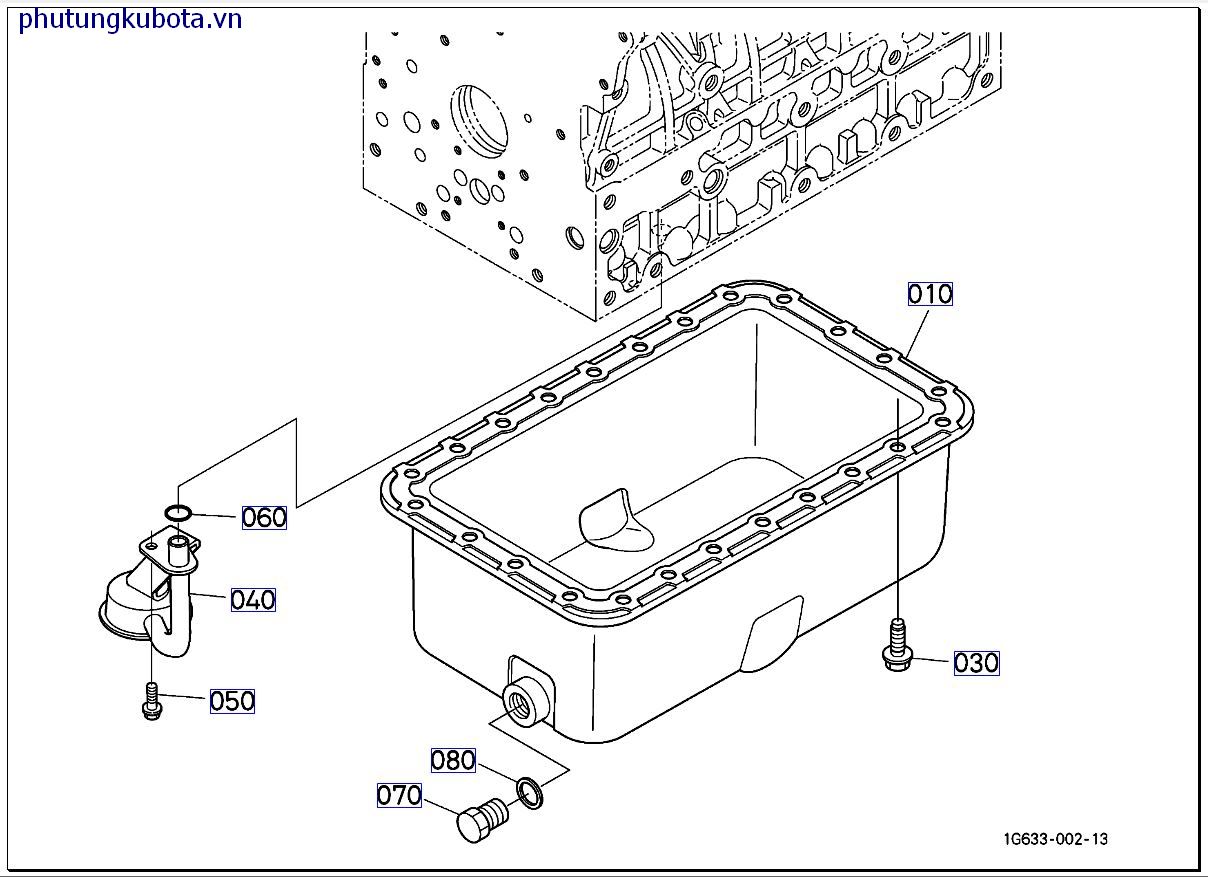 phutungkubota.vn

010

060

040

030

050

080

070

1G633-002-13